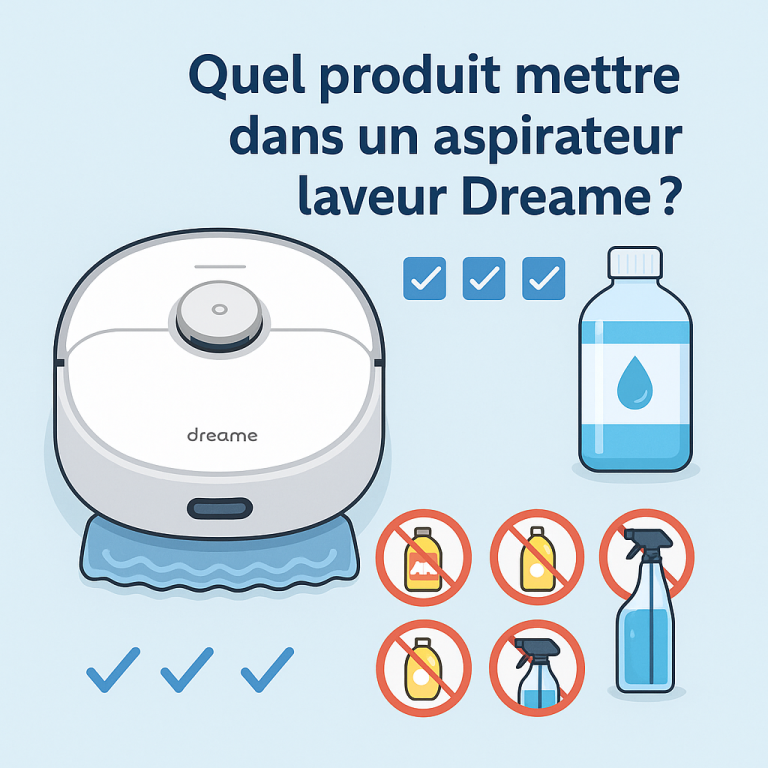 Quel produit mettre dans un aspirateur laveur Dreame ?

dreame